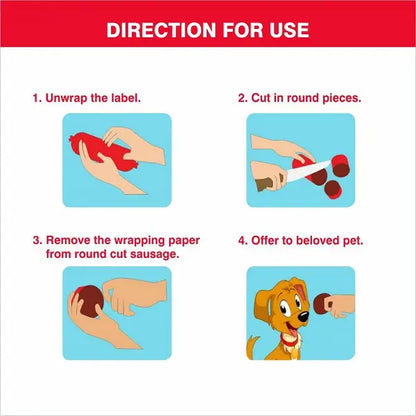 DIRECTION FOR USE

1. Unwrap the label.

2. Cut in round pieces.

3. Remove the wrapping paper from round cut sausage.

4. Offer to beloved pet.